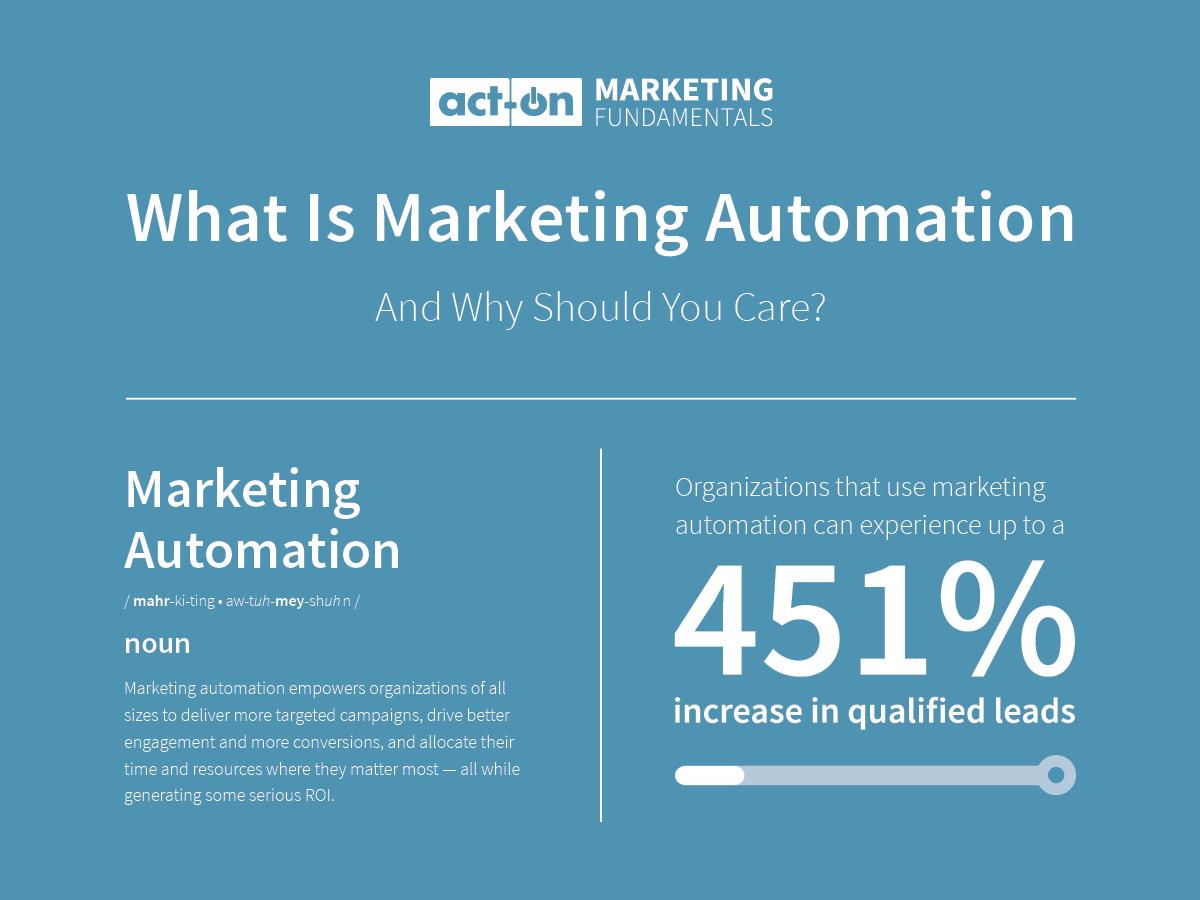 act-on MARKETING FUNDAMENTALS

What Is Marketing Automation

And Why Should You Care?

Marketing Automation

/ mahr-ki-ting • aw-tuh-mey-shuh n /

noun

Marketing automation empowers organizations of all sizes to deliver more targeted campaigns, drive better engagement and more conversions, and allocate their time and resources where they matter most — all while generating some serious ROI.

Organizations that use marketing automation can experience up to a

451%

increase in qualified leads